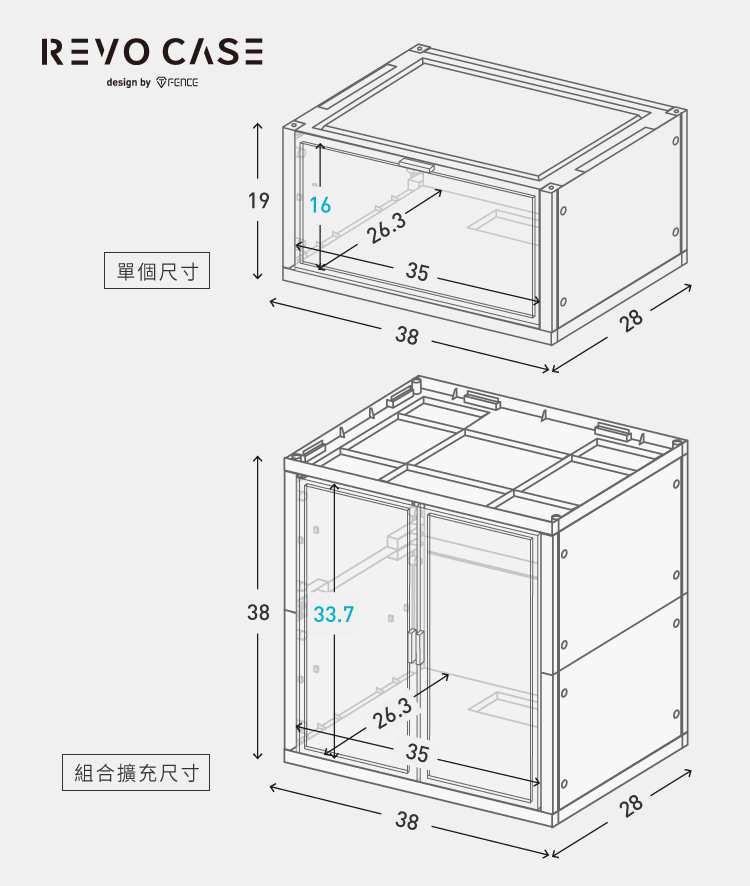 REVO CASE
design by FENCE

單個尺寸

19
16
26.3
35
38
28

組合擴充尺寸

38
33.7
26.3
35
38
28